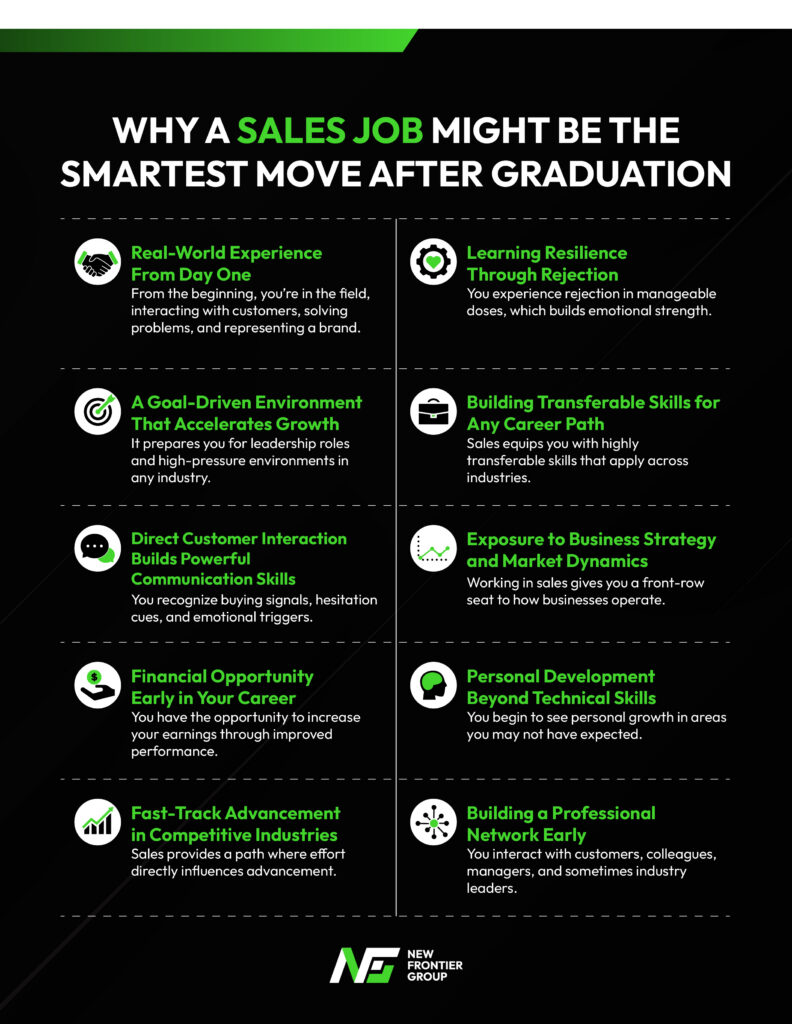 WHY A SALES JOB MIGHT BE THE SMARTEST MOVE AFTER GRADUATION

Real-World Experience From Day One
From the beginning, you're in the field, interacting with customers, solving problems, and representing a brand.

A Goal-Driven Environment That Accelerates Growth
It prepares you for leadership roles and high-pressure environments in any industry.

Direct Customer Interaction Builds Powerful Communication Skills
You recognize buying signals, hesitation cues, and emotional triggers.

Financial Opportunity Early in Your Career
You have the opportunity to increase your earnings through improved performance.

Fast-Track Advancement in Competitive Industries
Sales provides a path where effort directly influences advancement.

Learning Resilience Through Rejection
You experience rejection in manageable doses, which builds emotional strength.

Building Transferable Skills for Any Career Path
Sales equips you with highly transferable skills that apply across industries.

Exposure to Business Strategy and Market Dynamics
Working in sales gives you a front-row seat to how businesses operate.

Personal Development Beyond Technical Skills
You begin to see personal growth in areas you may not have expected.

Building a Professional Network Early
You interact with customers, colleagues, managers, and sometimes industry leaders.

NEW FRONTIER GROUP